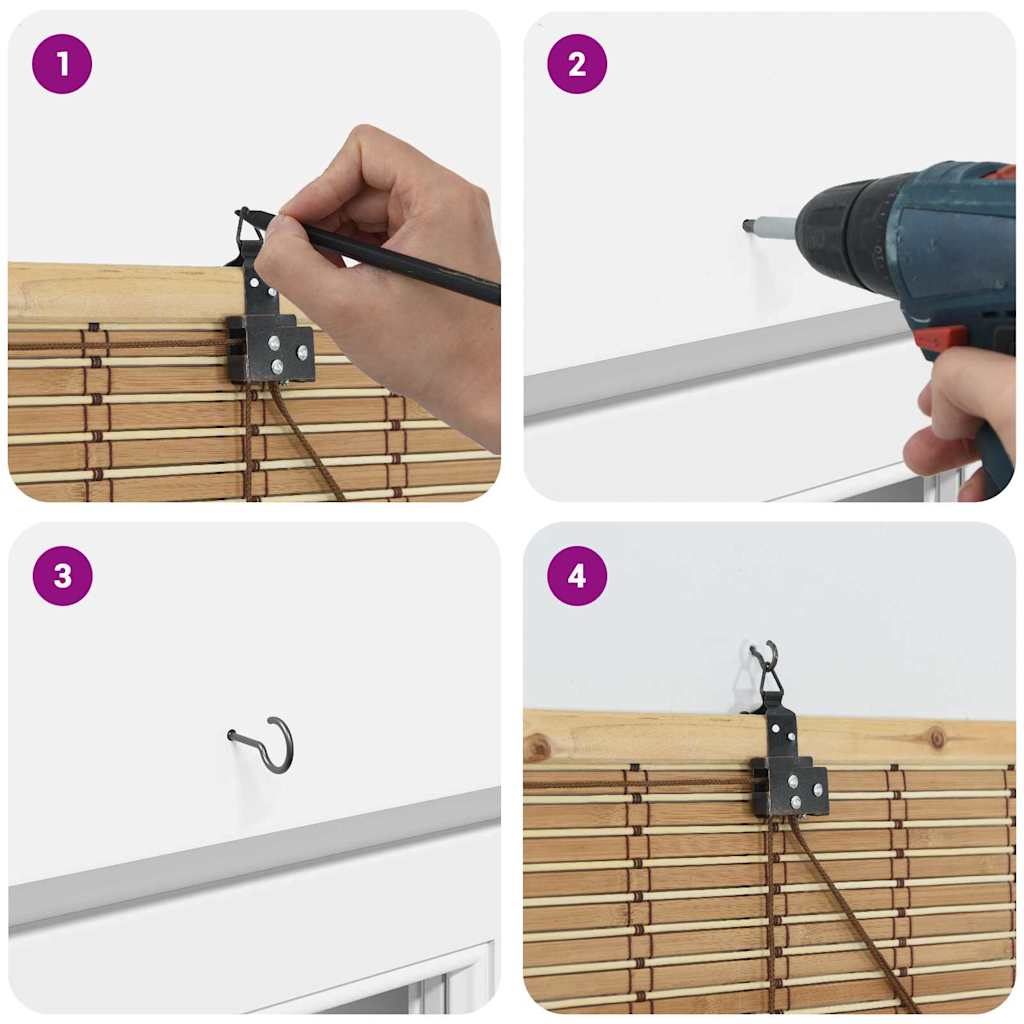 1

2

3

4